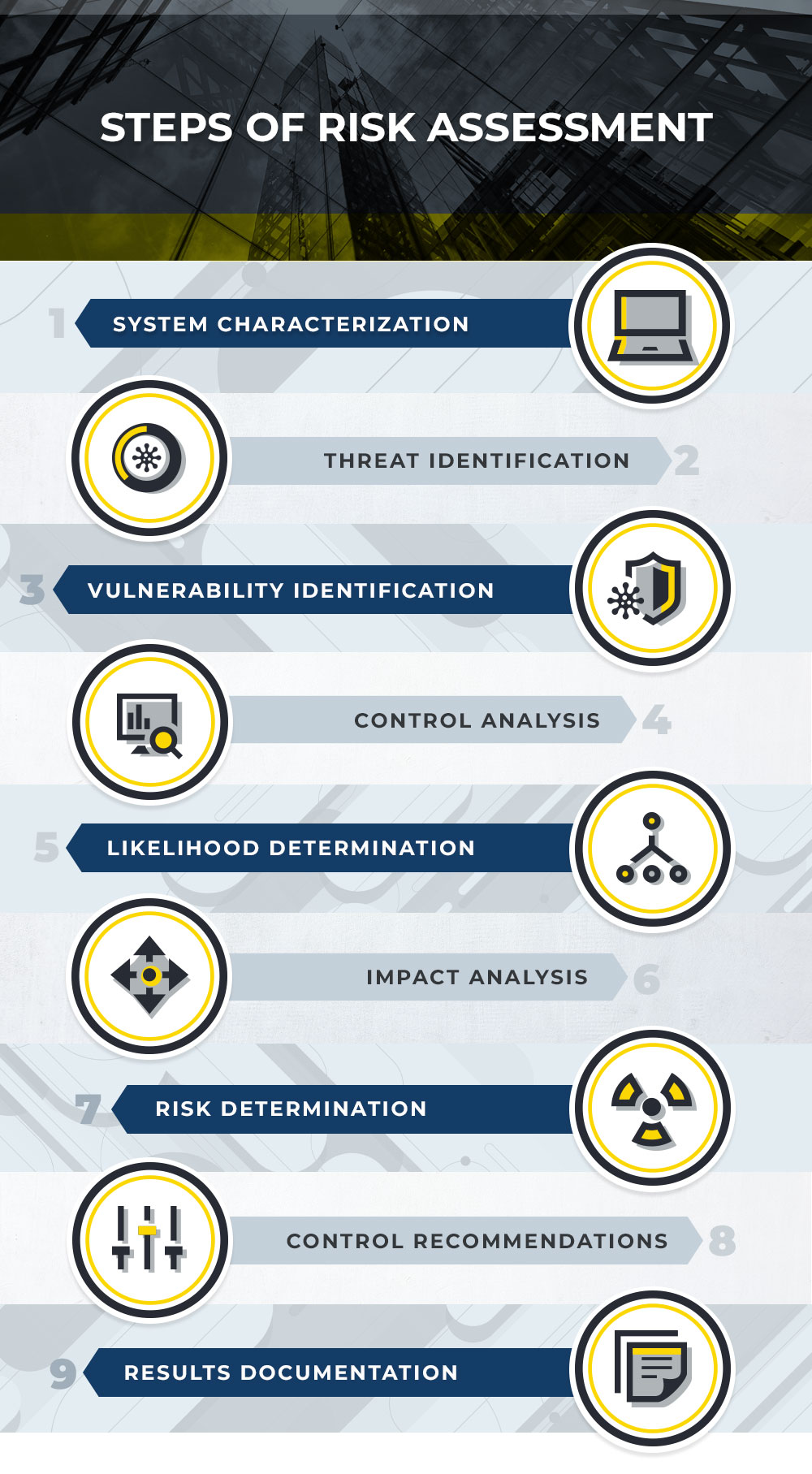 STEPS OF RISK ASSESSMENT

1 SYSTEM CHARACTERIZATION

THREAT IDENTIFICATION 2

3 VULNERABILITY IDENTIFICATION

CONTROL ANALYSIS 4

5 LIKELIHOOD DETERMINATION

IMPACT ANALYSIS 6

7 RISK DETERMINATION

CONTROL RECOMMENDATIONS 8

9 RESULTS DOCUMENTATION